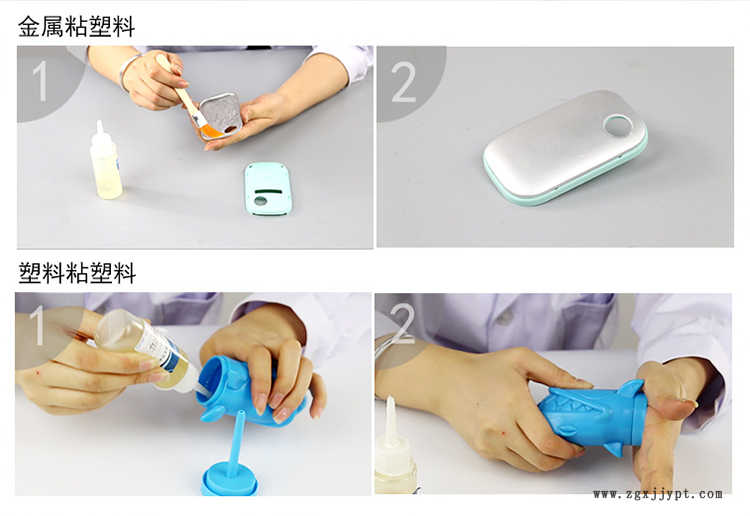 金属粘塑料

1

2

塑料粘塑料

1

2

www.zgxjjypt.com